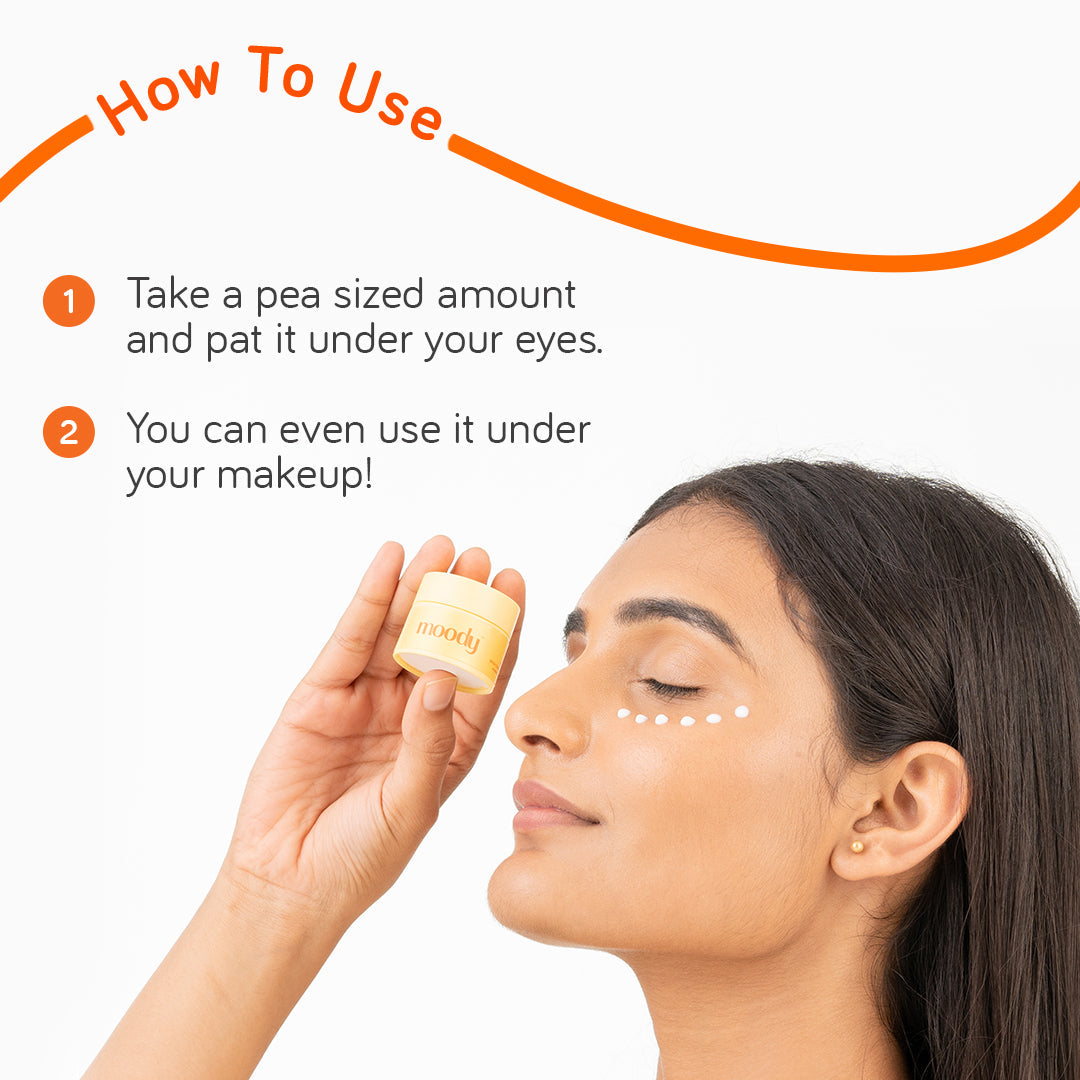 How To Use

1 Take a pea sized amount and pat it under your eyes.

2 You can even use it under your makeup!

moody